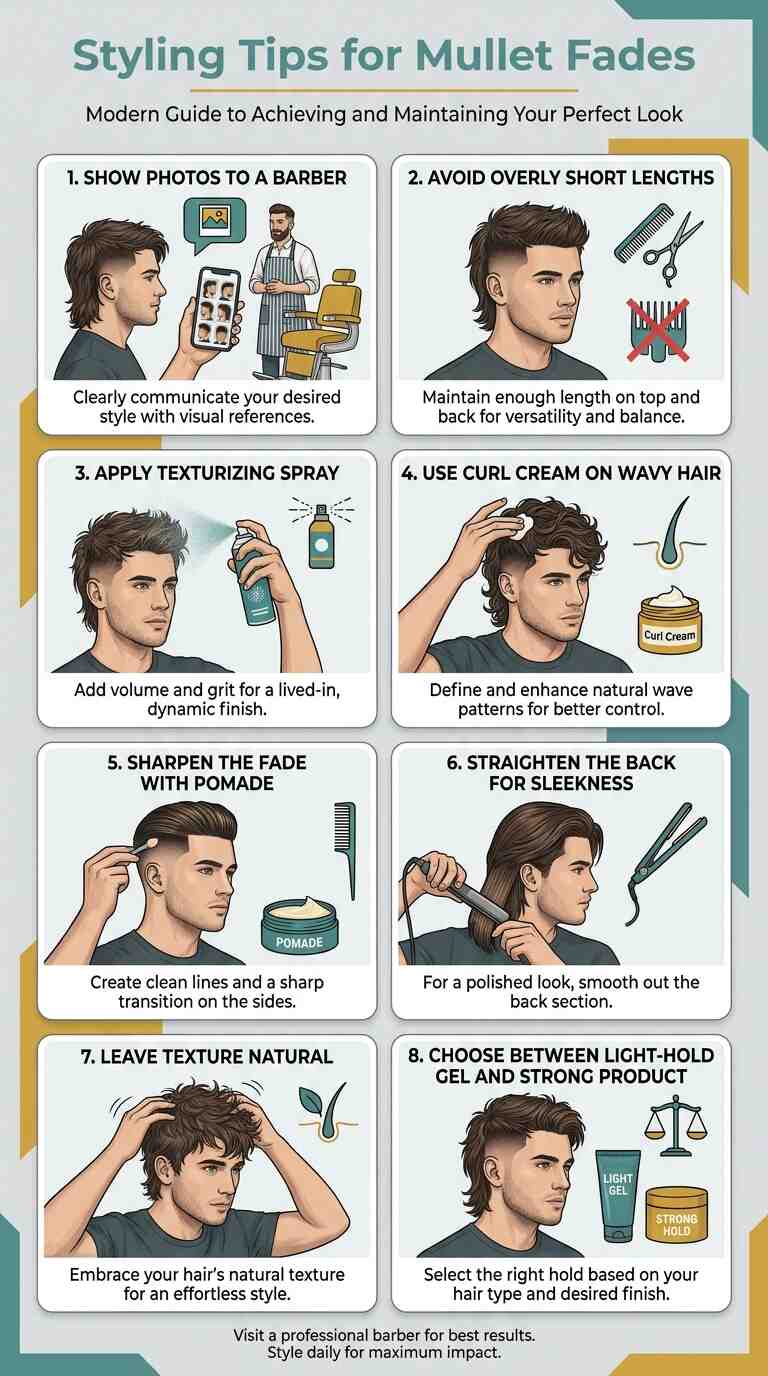 Styling Tips for Mullet Fades

Modern Guide to Achieving and Maintaining Your Perfect Look

1. SHOW PHOTOS TO A BARBER

Clearly communicate your desired style with visual references.

2. AVOID OVERLY SHORT LENGTHS

Maintain enough length on top and back for versatility and balance.

3. APPLY TEXTURIZING SPRAY

Add volume and grit for a lived-in, dynamic finish.

4. USE CURL CREAM ON WAVY HAIR

Curl Cream

Define and enhance natural wave patterns for better control.

5. SHARPEN THE FADE WITH POMADE

POMADE

Create clean lines and a sharp transition on the sides.

6. STRAIGHTEN THE BACK FOR SLEEKNESS

For a polished look, smooth out the back section.

7. LEAVE TEXTURE NATURAL

Embrace your hair's natural texture for an effortless style.

8. CHOOSE BETWEEN LIGHT-HOLD GEL AND STRONG PRODUCT

LIGHT GEL

STRONG HOLD

Select the right hold based on your hair type and desired finish.

Visit a professional barber for best results. Style daily for maximum impact.