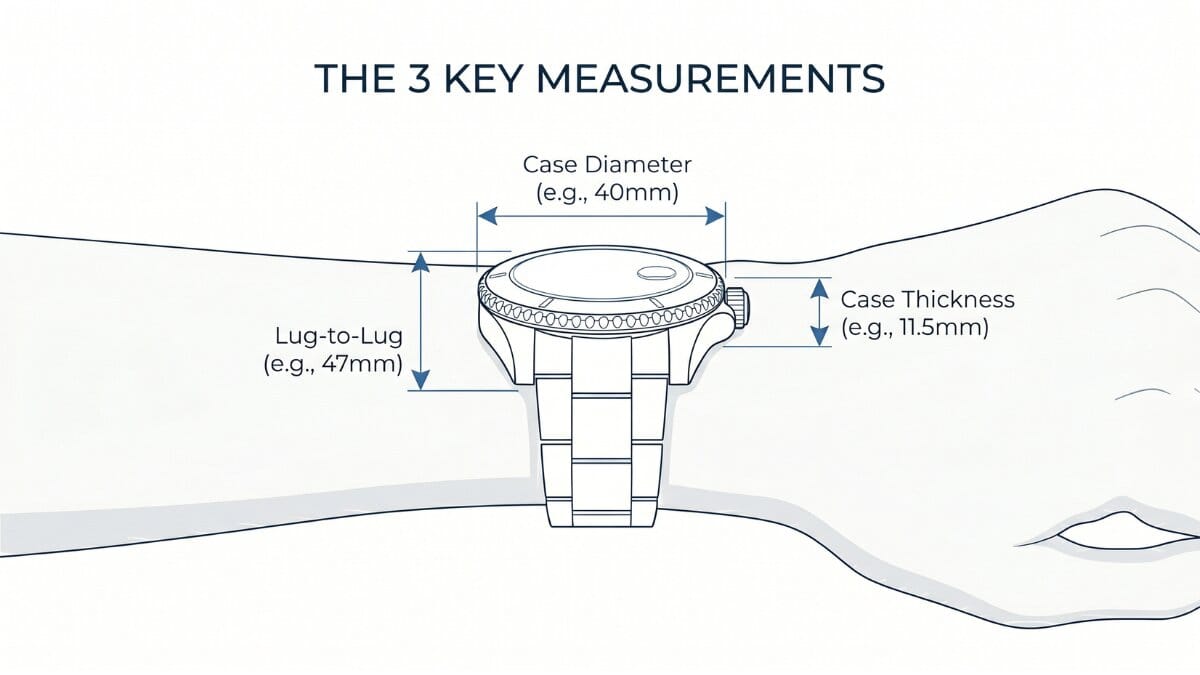 THE 3 KEY MEASUREMENTS

Case Diameter
(e.g., 40mm)

Lug-to-Lug
(e.g., 47mm)

Case Thickness
(e.g., 11.5mm)