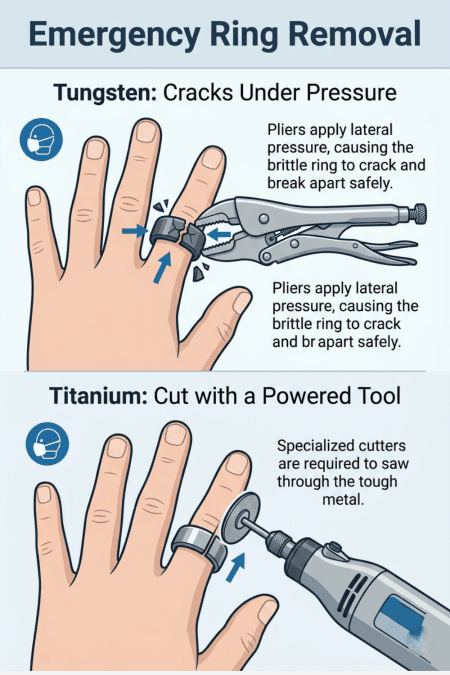 Emergency Ring Removal

Tungsten: Cracks Under Pressure

Pliers apply lateral pressure, causing the brittle ring to crack and break apart safely.

Pliers apply lateral pressure, causing the brittle ring to crack and br apart safely.

Titanium: Cut with a Powered Tool

Specialized cutters are required to saw through the tough metal.