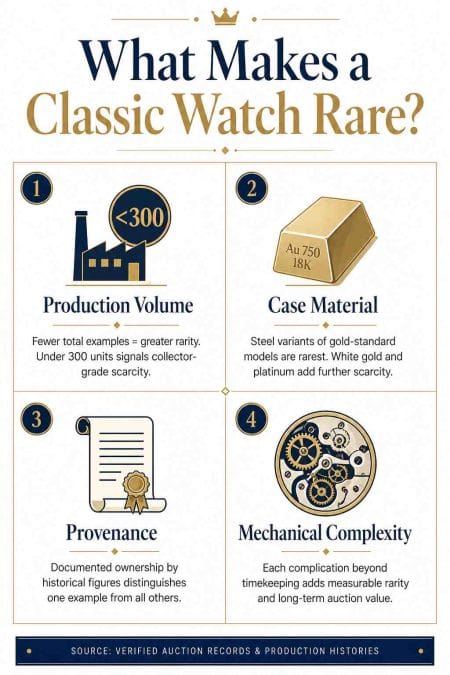 What Makes a Classic Watch Rare?

1

<300

Production Volume

Fewer total examples = greater rarity. Under 300 units signals collector-grade scarcity.

2

Au 750
18K

Case Material

Steel variants of gold-standard models are rarest. White gold and platinum add further scarcity.

3

Provenance

Documented ownership by historical figures distinguishes one example from all others.

4

Mechanical Complexity

Each complication beyond timekeeping adds measurable rarity and long-term auction value.

SOURCE: VERIFIED AUCTION RECORDS & PRODUCTION HISTORIES