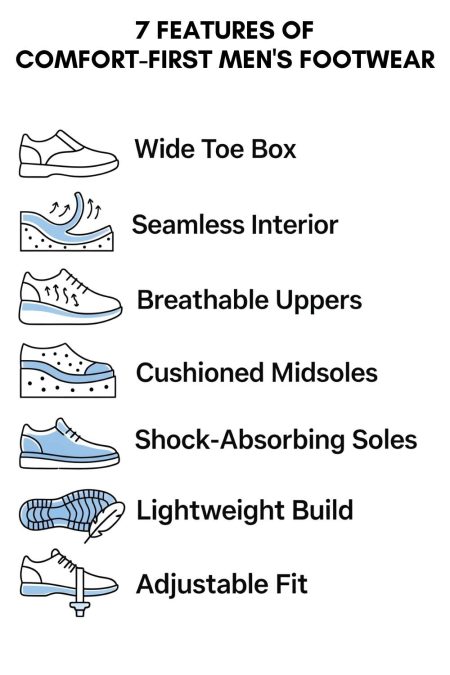 7 FEATURES OF
COMFORT-FIRST MEN'S FOOTWEAR

Wide Toe Box

Seamless Interior

Breathable Uppers

Cushioned Midsoles

Shock-Absorbing Soles

Lightweight Build

Adjustable Fit