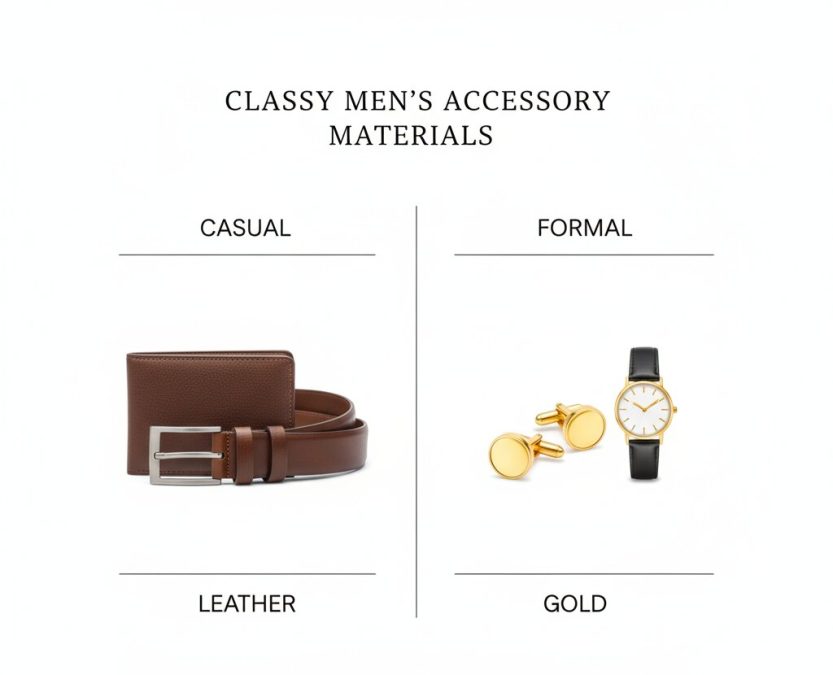 CLASSY MEN'S ACCESSORY MATERIALS

CASUAL

LEATHER

FORMAL

GOLD