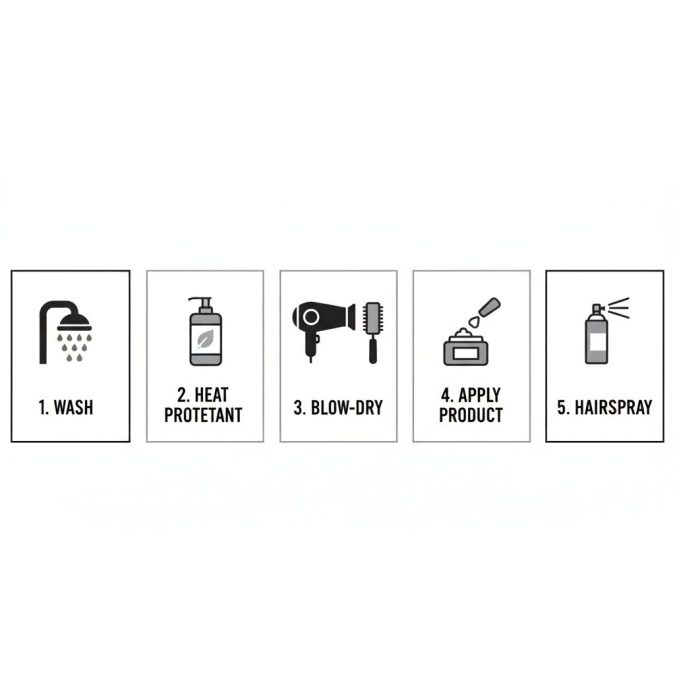 1. WASH

2. HEAT PROTETANT

3. BLOW-DRY

4. APPLY PRODUCT

5. HAIRSPRAY