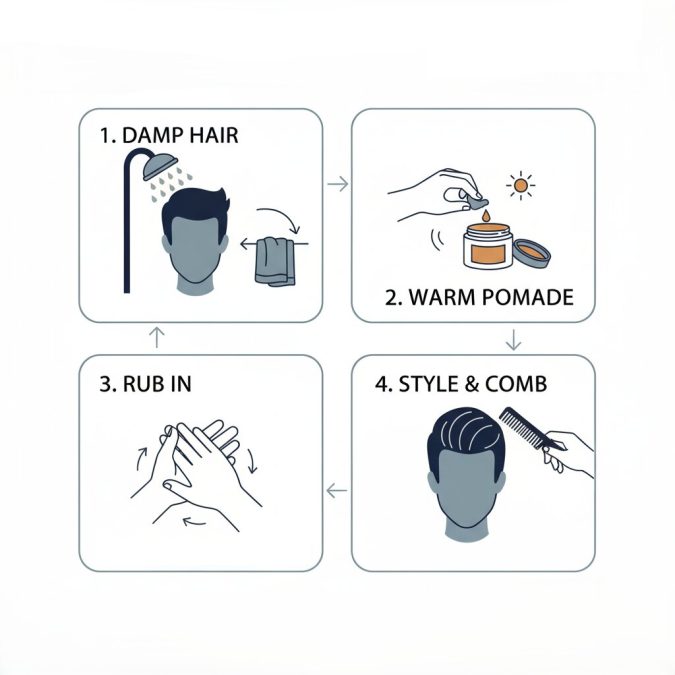 1. DAMP HAIR

2. WARM POMADE

3. RUB IN

4. STYLE & COMB