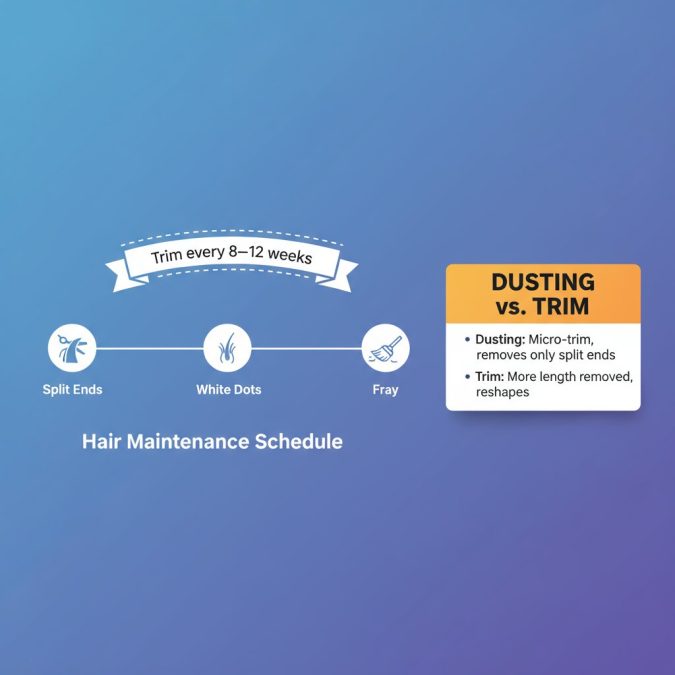 Trim every 8–12 weeks

Split Ends

White Dots

Fray

Hair Maintenance Schedule

DUSTING vs. TRIM

• Dusting: Micro-trim, removes only split ends

• Trim: More length removed, reshapes